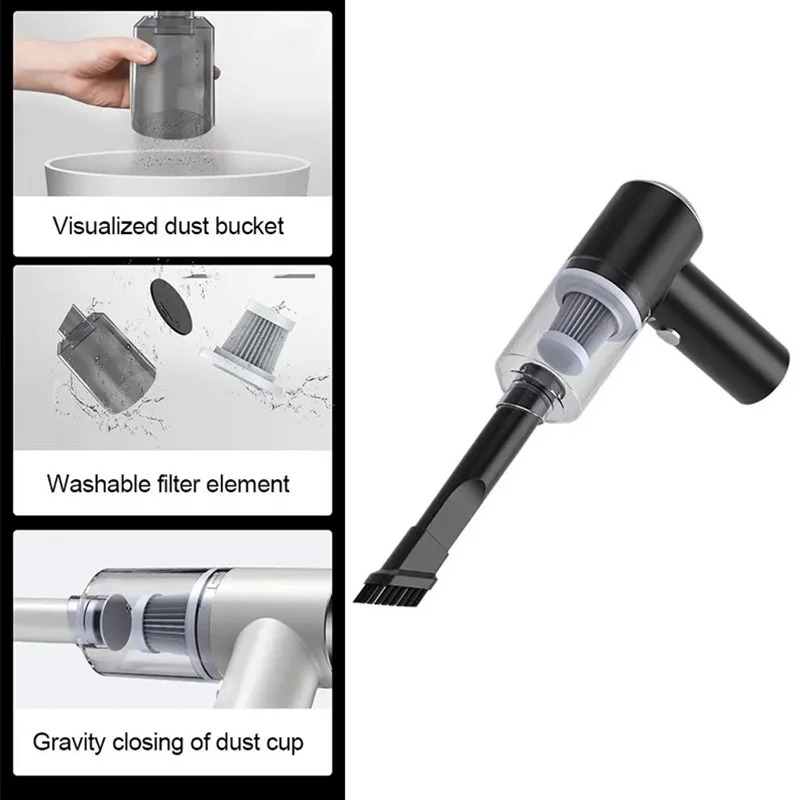 Visualized dust bucket

Washable filter element

Gravity closing of dust cup